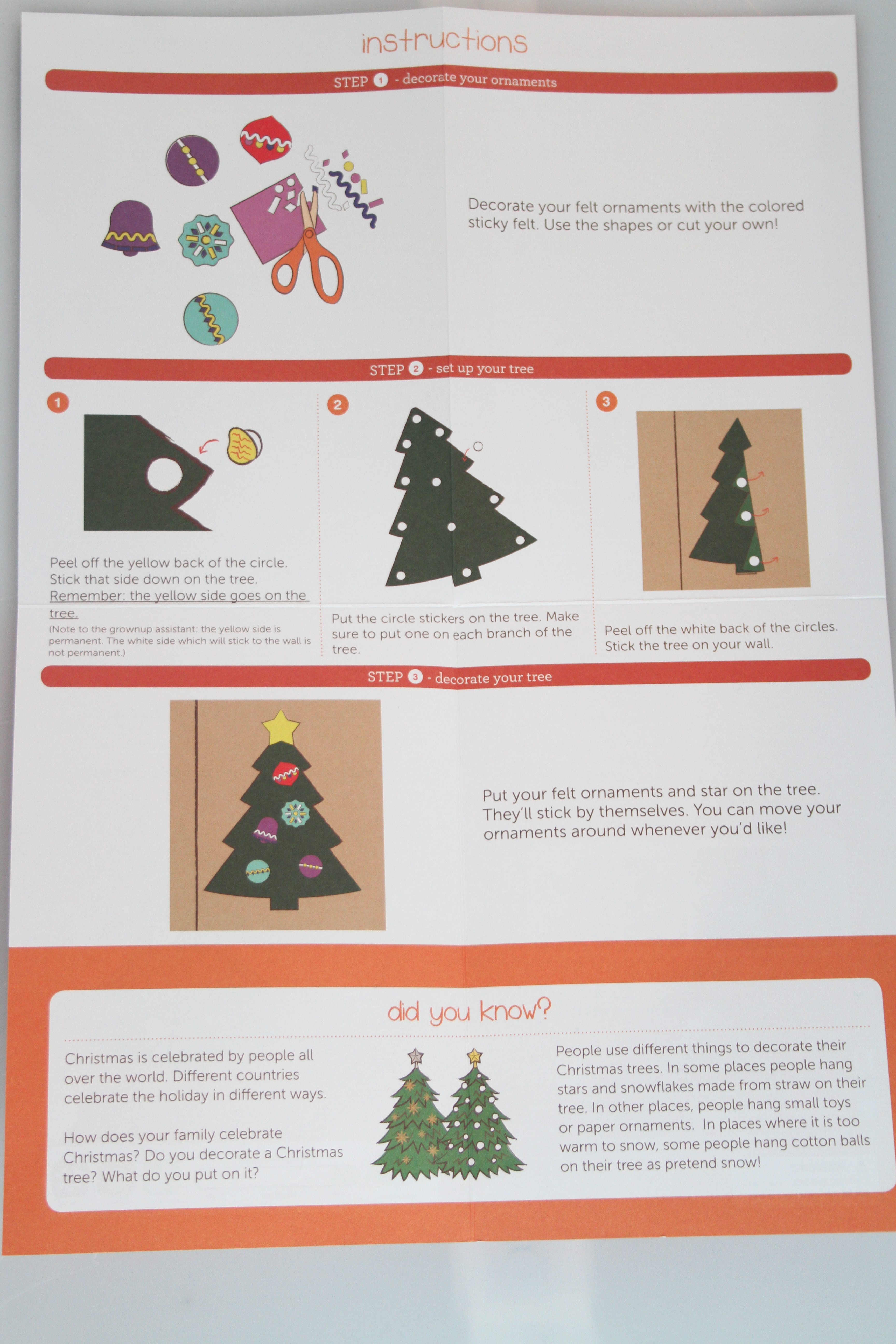 instructions

STEP 1 - decorate your ornaments

Decorate your felt ornaments with the colored sticky felt. Use the shapes or cut your own!

STEP 2 - set up your tree

1

Peel off the yellow back of the circle. Stick that side down on the tree. Remember: the yellow side goes on the tree.

(Note to the grownup assistant: the yellow side is permanent. The white side which will stick to the wall is not permanent.)

2

Put the circle stickers on the tree. Make sure to put one on each branch of the tree.

3

Peel off the white back of the circles. Stick the tree on your wall.

STEP 3 - decorate your tree

Put your felt ornaments and star on the tree. They'll stick by themselves. You can move your ornaments around whenever you'd like!

did you know?

Christmas is celebrated by people all over the world. Different countries celebrate the holiday in different ways.

How does your family celebrate Christmas? Do you decorate a Christmas tree? What do you put on it?

People use different things to decorate their Christmas trees. In some places people hang stars and snowflakes made from straw on their tree. In other places, people hang small toys or paper ornaments. In places where it is too warm to snow, some people hang cotton balls on their tree as pretend snow!