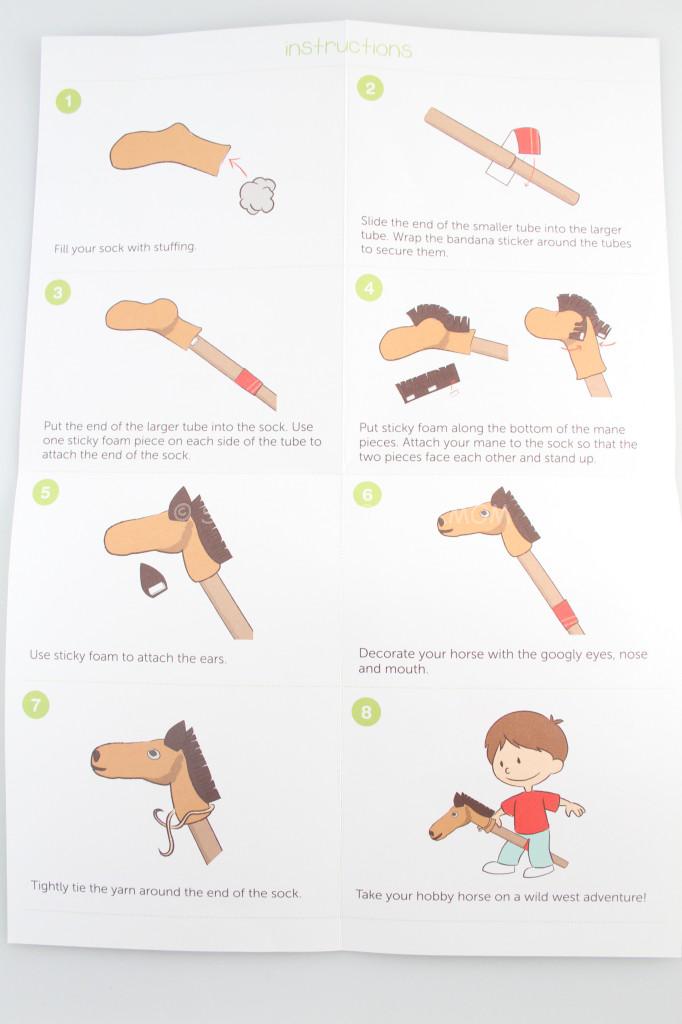 instructions

1

Fill your sock with stuffing.

2

Slide the end of the smaller tube into the larger tube. Wrap the bandana sticker around the tubes to secure them.

3

Put the end of the larger tube into the sock. Use one sticky foam piece on each side of the tube to attach the end of the sock.

4

Put sticky foam along the bottom of the mane pieces. Attach your mane to the sock so that the two pieces face each other and stand up.

5

Use sticky foam to attach the ears.

6

Decorate your horse with the googly eyes, nose and mouth.

7

Tightly tie the yarn around the end of the sock.

8

Take your hobby horse on a wild west adventure!