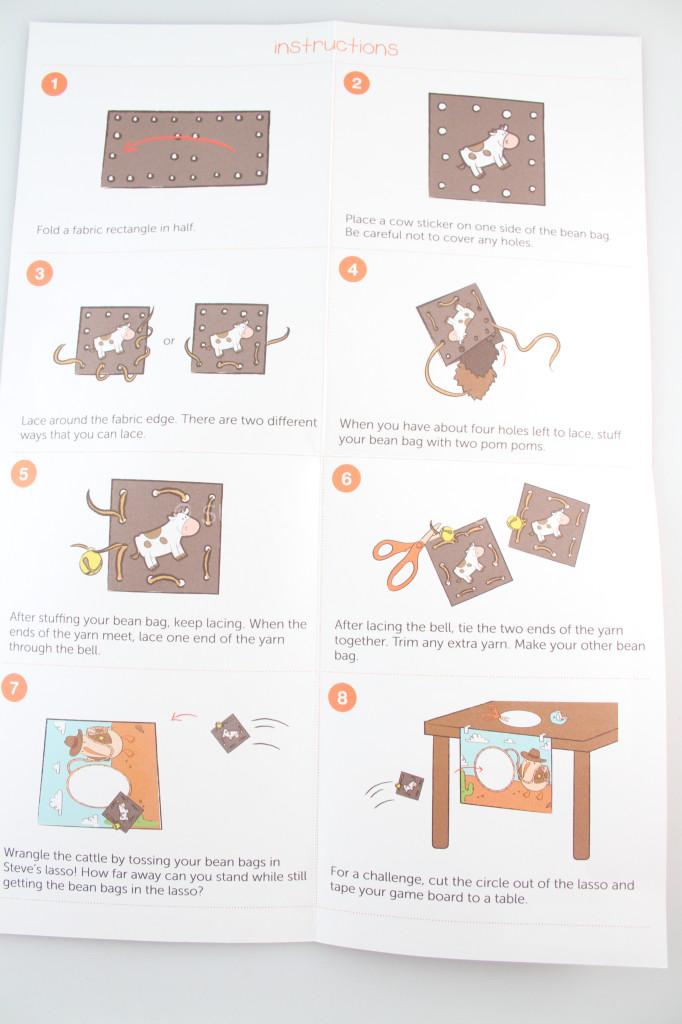 instructions

1

Fold a fabric rectangle in half.

2

Place a cow sticker on one side of the bean bag. Be careful not to cover any holes.

3

or

Lace around the fabric edge. There are two different ways that you can lace.

4

When you have about four holes left to lace, stuff your bean bag with two pom poms.

5

After stuffing your bean bag, keep lacing. When the ends of the yarn meet, lace one end of the yarn through the bell.

6

After lacing the bell, tie the two ends of the yarn together. Trim any extra yarn. Make your other bean bag.

7

Wrangle the cattle by tossing your bean bags in Steve's lasso! How far away can you stand while still getting the bean bags in the lasso?

8

For a challenge, cut the circle out of the lasso and tape your game board to a table.